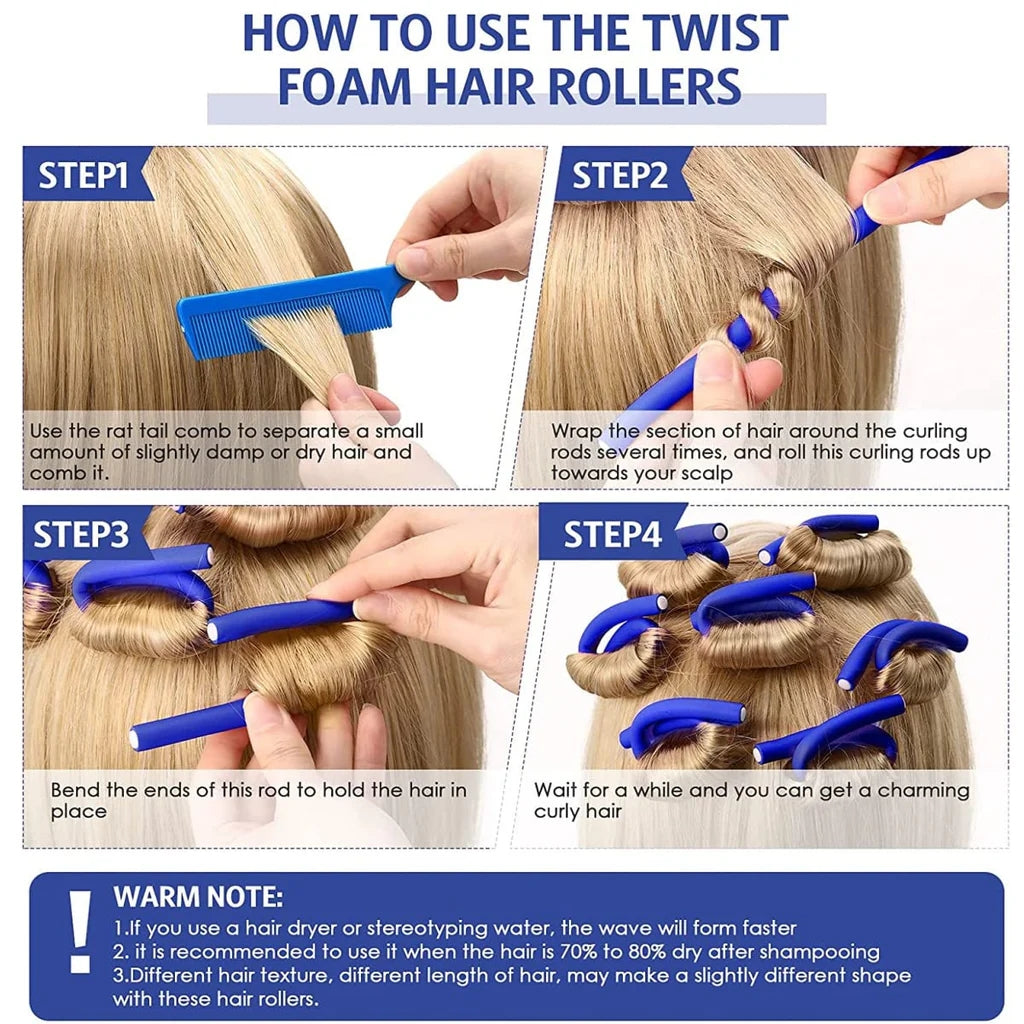 HOW TO USE THE TWIST FOAM HAIR ROLLERS

STEP1

Use the rat tail comb to separate a small amount of slightly damp or dry hair and comb it.

STEP2

Wrap the section of hair around the curling rods several times, and roll this curling rods up towards your scalp

STEP3

Bend the ends of this rod to hold the hair in place

STEP4

Wait for a while and you can get a charming curly hair

!

WARM NOTE:
1.If you use a hair dryer or stereotyping water, the wave will form faster
2. it is recommended to use it when the hair is 70% to 80% dry after shampooing
3.Different hair texture, different length of hair, may make a slightly different shape with these hair rollers.